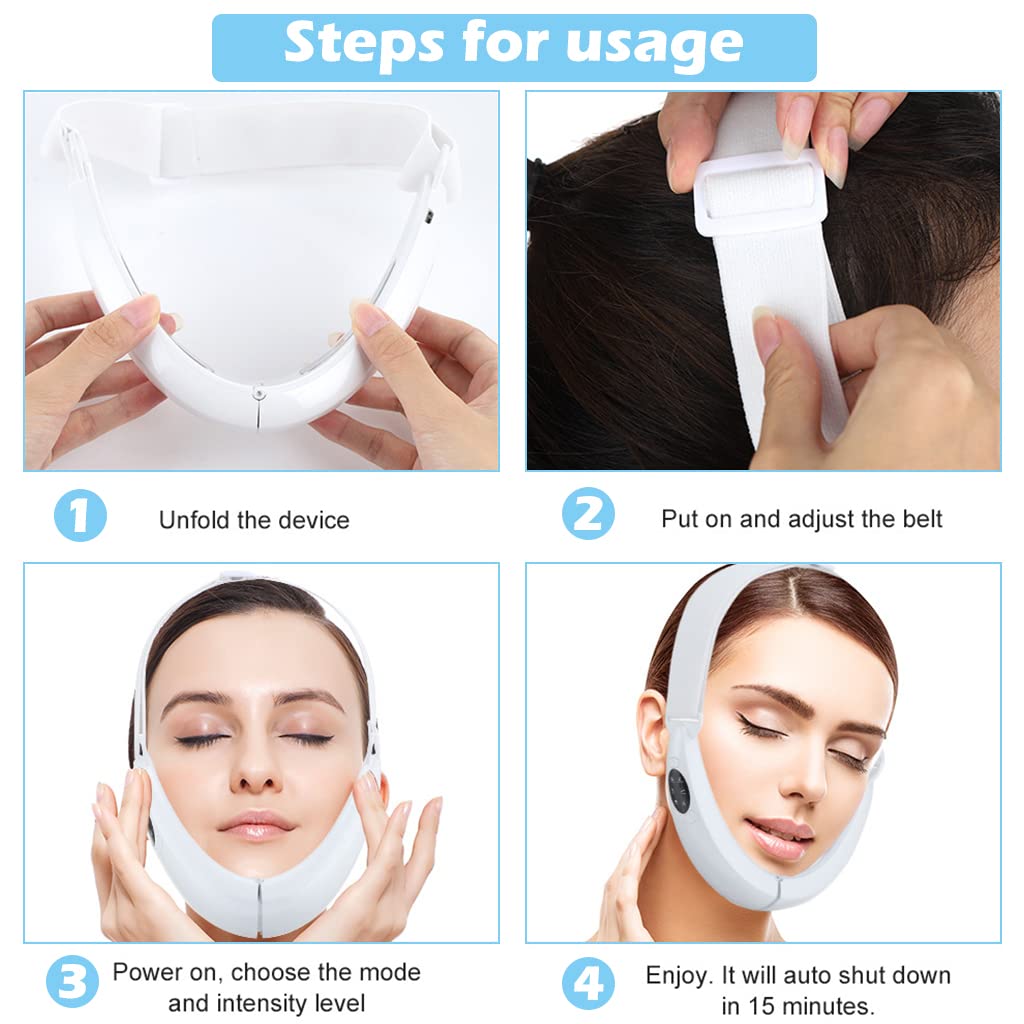 Steps for usage

1 Unfold the device

2 Put on and adjust the belt

3 Power on, choose the mode and intensity level

4 Enjoy. It will auto shut down in 15 minutes.